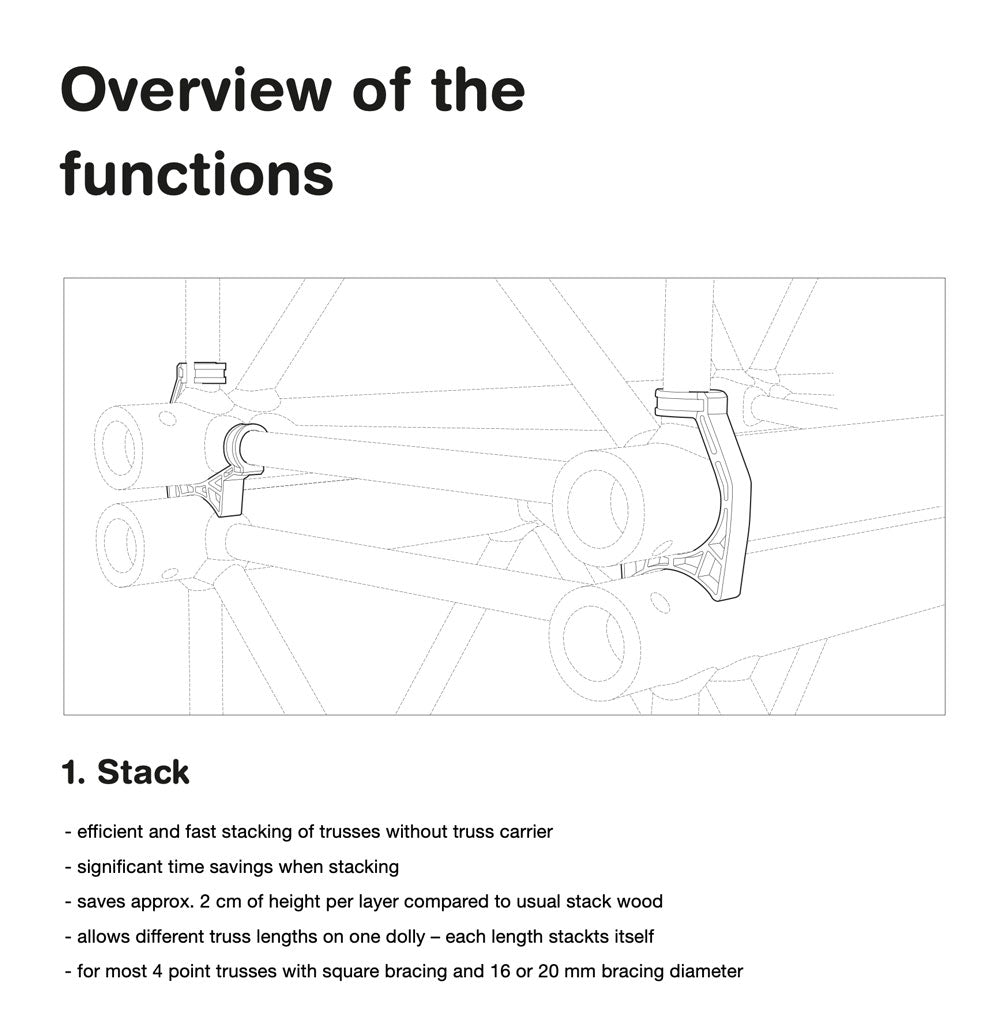 Overview of the functions

1. Stack

- efficient and fast stacking of trusses without truss carrier
- significant time savings when stacking
- saves approx. 2 cm of height per layer compared to usual stack wood
- allows different truss lengths on one dolly – each length stackts itself
- for most 4 point trusses with square bracing and 16 or 20 mm bracing diameter