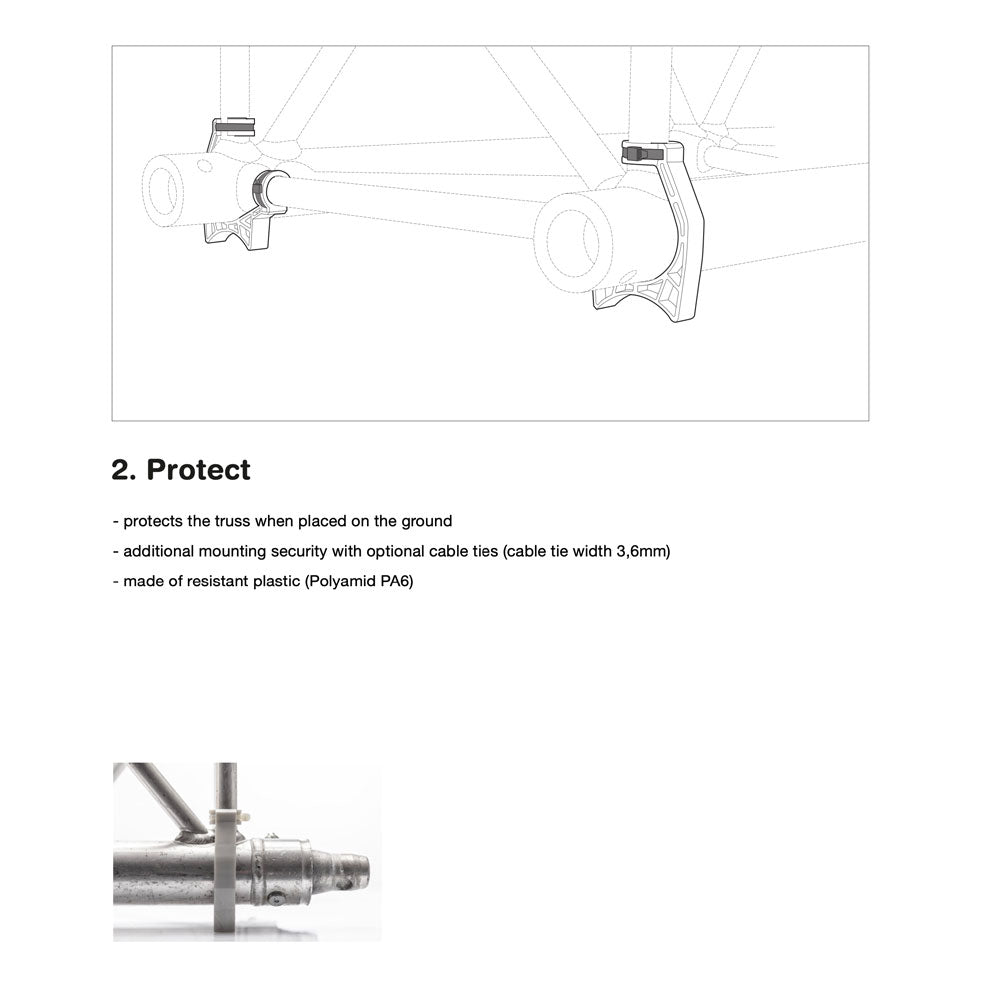 2. Protect

- protects the truss when placed on the ground

- additional mounting security with optional cable ties (cable tie width 3,6mm)

- made of resistant plastic (Polyamid PA6)